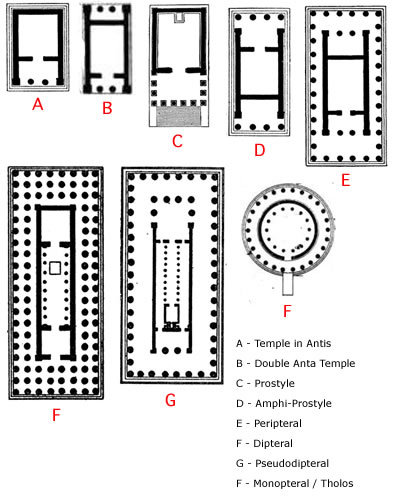 A

B

C

D

E

F

G

F

A - Temple in Antis

B - Double Anta Temple

C - Prostyle

D - Amphi-Prostyle

E - Peripteral

F - Dipteral

G - Pseudodipteral

F - Monopteral / Tholos